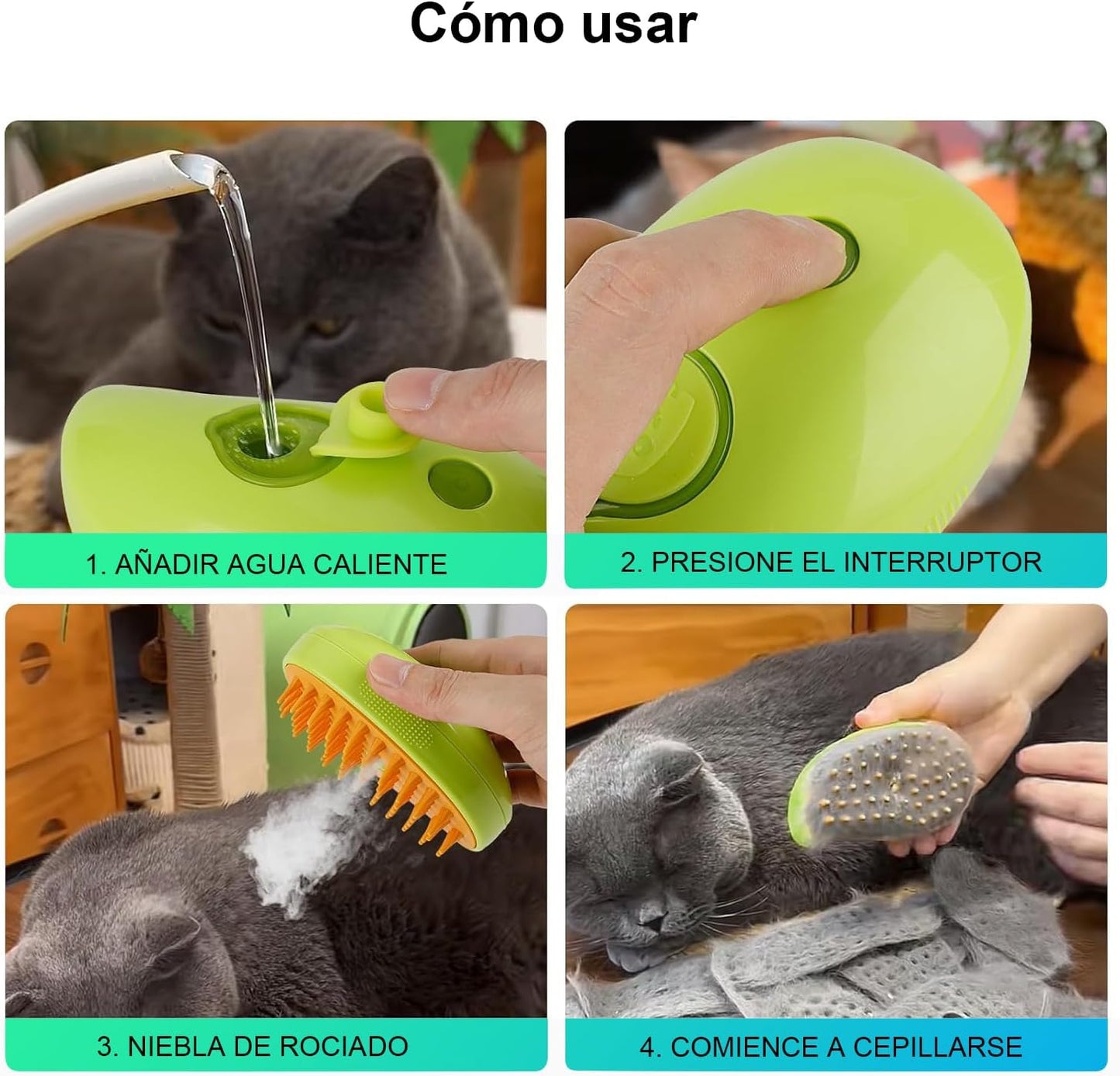 Cómo usar

1. AÑADIR AGUA CALIENTE

2. PRESIONE EL INTERRUPTOR

3. NIEBLA DE ROCIADO

4. COMIENCE A CEPILLARSE